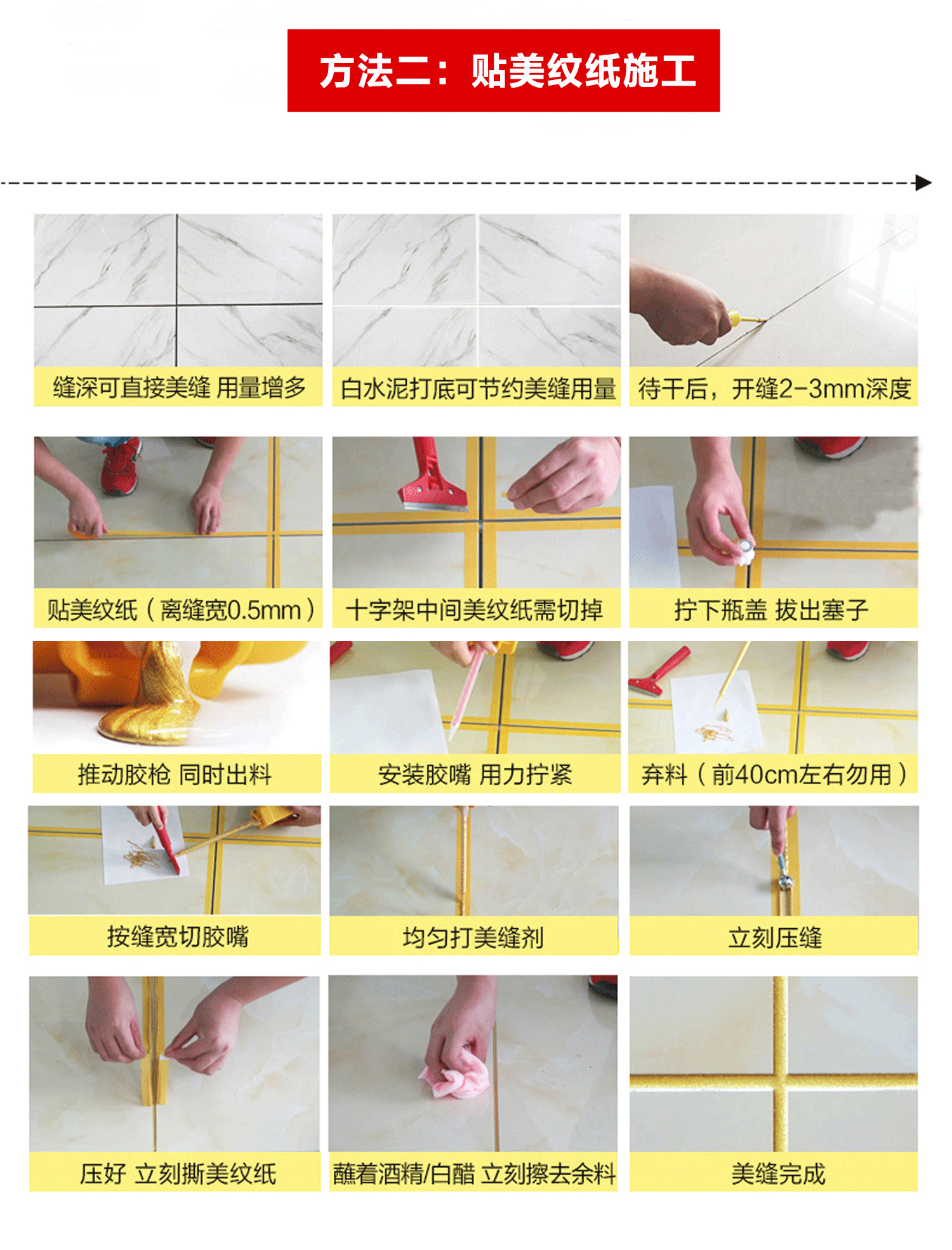 方法二：贴美纹纸施工

缝深可直接美缝 用量增多

白水泥打底可节约美缝用量

待干后，开缝2-3mm深度

贴美纹纸（离缝宽0.5mm）

十字架中间美纹纸需切掉

拧下瓶盖 拔出塞子

推动胶枪 同时出料

安装胶嘴 用力拧紧

弃料（前40cm左右勿用）

按缝宽切胶嘴

均匀打美缝剂

立刻压缝

压好 立刻撕美纹纸

蘸着酒精/白醋 立刻擦去余料

美缝完成